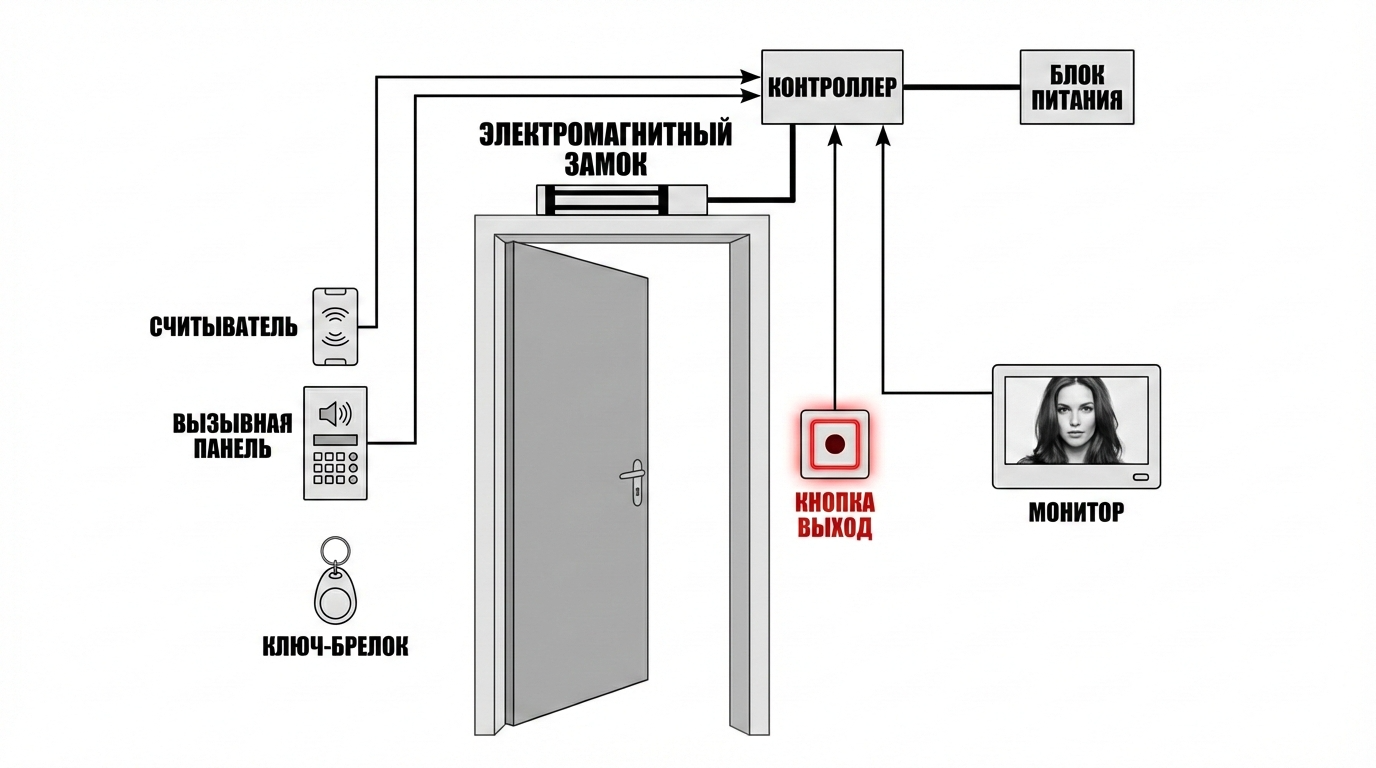 КОНТРОЛЛЕР

БЛОК ПИТАНИЯ

ЭЛЕКТРОМАГНИТНЫЙ ЗАМОК

СЧИТЫВАТЕЛЬ

ВЫЗЫВНАЯ ПАНЕЛЬ

КЛЮЧ-БРЕЛОК

КНОПКА ВЫХОД

МОНИТОР