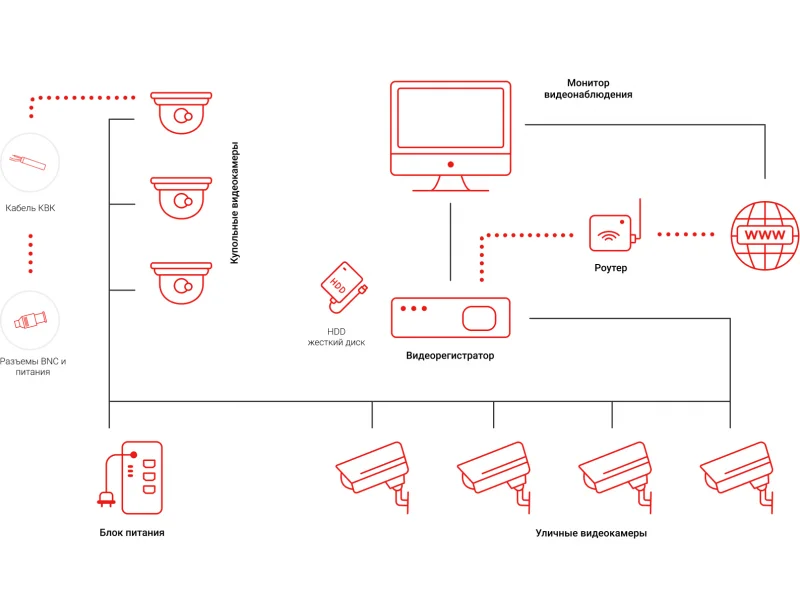 Монитор видеонаблюдения

Кабель КВК

Купольные видеокамеры

WWW

Роутер

HDD

HDD
жесткий диск

Видеорегистратор

Разъемы BNC и питания

Блок питания

Уличные видеокамеры